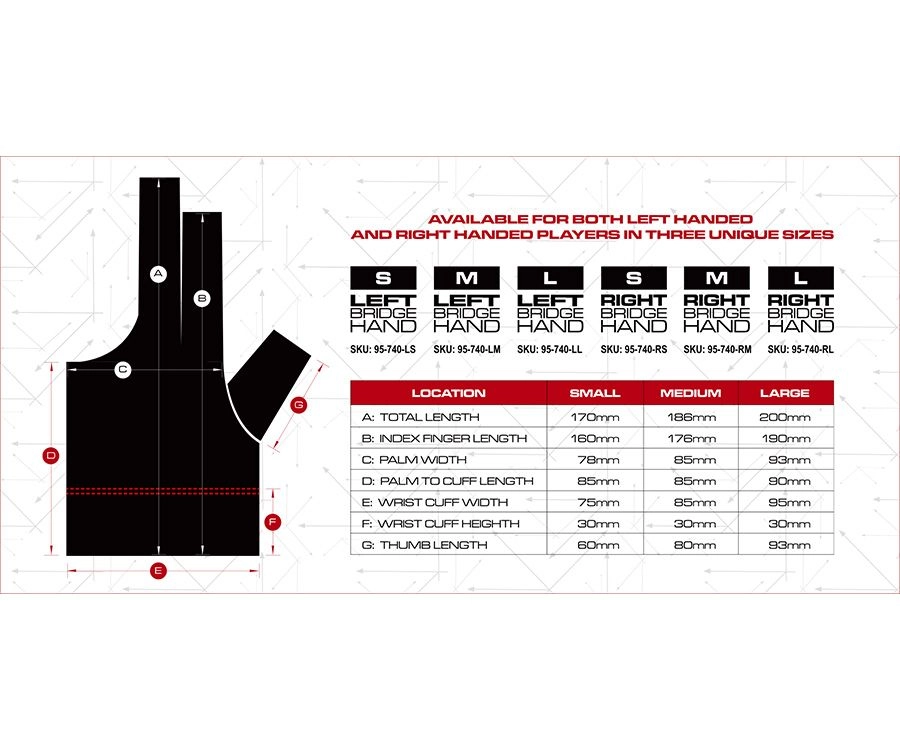 A

B

C

D

E

F

G

AVAILABLE FOR BOTH LEFT HANDED AND RIGHT HANDED PLAYERS IN THREE UNIQUE SIZES

S
LEFT
BRIDGE
HAND
SKU: 95-740-LS

M
LEFT
BRIDGE
HAND
SKU: 95-740-LM

L
LEFT
BRIDGE
HAND
SKU: 95-740-LL

S
RIGHT
BRIDGE
HAND
SKU: 95-740-RS

M
RIGHT
BRIDGE
HAND
SKU: 95-740-RM

L
RIGHT
BRIDGE
HAND
SKU: 95-740-RL

| LOCATION | SMALL | MEDIUM | LARGE |
|---|---|---|---|
| A: TOTAL LENGTH | 170mm | 186mm | 200mm |
| B: INDEX FINGER LENGTH | 160mm | 176mm | 190mm |
| C: PALM WIDTH | 78mm | 85mm | 93mm |
| D: PALM TO CUFF LENGTH | 85mm | 85mm | 90mm |
| E: WRIST CUFF WIDTH | 75mm | 85mm | 95mm |
| F: WRIST CUFF HEIGHTH | 30mm | 30mm | 30mm |
| G: THUMB LENGTH | 60mm | 80mm | 93mm |